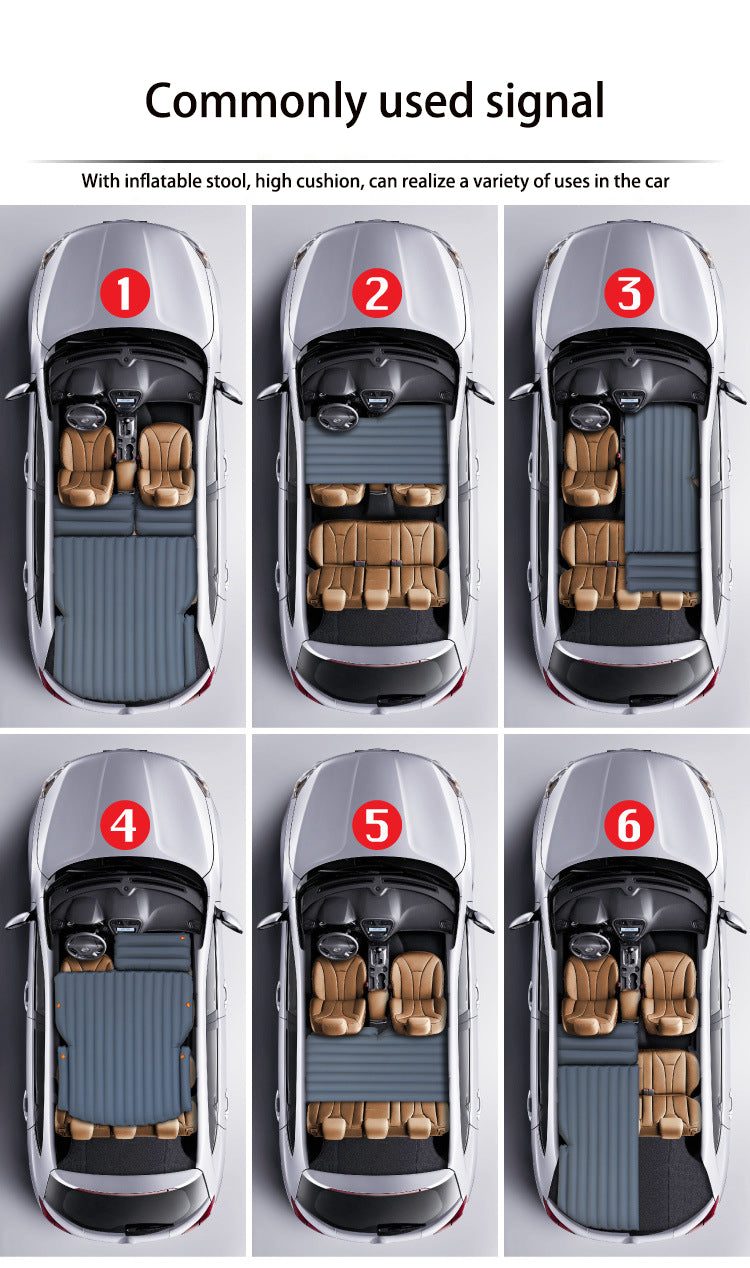 Commonly used signal

With inflatable stool, high cushion, can realize a variety of uses in the car

1

2

3

4

5

6